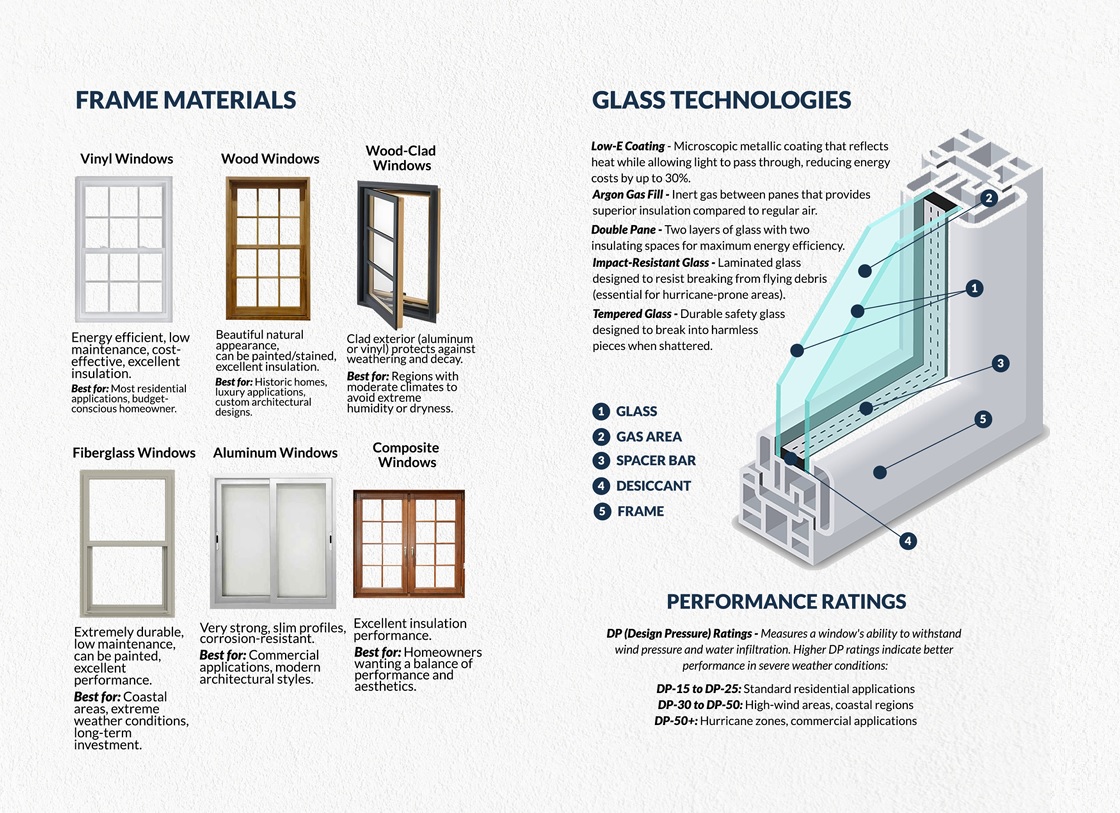 FRAME MATERIALS

Vinyl Windows

Energy efficient, low maintenance, cost-effective, excellent insulation.

Best for: Most residential applications, budget-conscious homeowner.

Wood Windows

Beautiful natural appearance, can be painted/stained, excellent insulation.

Best for: Historic homes, luxury applications, custom architectural designs.

Wood-Clad Windows

Clad exterior (aluminum or vinyl) protects against weathering and decay.

Best for: Regions with moderate climates to avoid extreme humidity or dryness.

Fiberglass Windows

Extremely durable, low maintenance, can be painted, excellent performance.

Best for: Coastal areas, extreme weather conditions, long-term investment.

Aluminum Windows

Very strong, slim profiles, corrosion-resistant.

Best for: Commercial applications, modern architectural styles.

Composite Windows

Excellent insulation performance.

Best for: Homeowners wanting a balance of performance and aesthetics.

GLASS TECHNOLOGIES

Low-E Coating - Microscopic metallic coating that reflects heat while allowing light to pass through, reducing energy costs by up to 30%.

Argon Gas Fill - Inert gas between panes that provides superior insulation compared to regular air.

Double Pane - Two layers of glass with two insulating spaces for maximum energy efficiency.

Impact-Resistant Glass - Laminated glass designed to resist breaking from flying debris (essential for hurricane-prone areas).

Tempered Glass - Durable safety glass designed to break into harmless pieces when shattered.

1 GLASS
2 GAS AREA
3 SPACER BAR
4 DESICCANT
5 FRAME

2
1
3
5
4

PERFORMANCE RATINGS

DP (Design Pressure) Ratings - Measures a window's ability to withstand wind pressure and water infiltration. Higher DP ratings indicate better performance in severe weather conditions:

DP-15 to DP-25: Standard residential applications
DP-30 to DP-50: High-wind areas, coastal regions
DP-50+: Hurricane zones, commercial applications