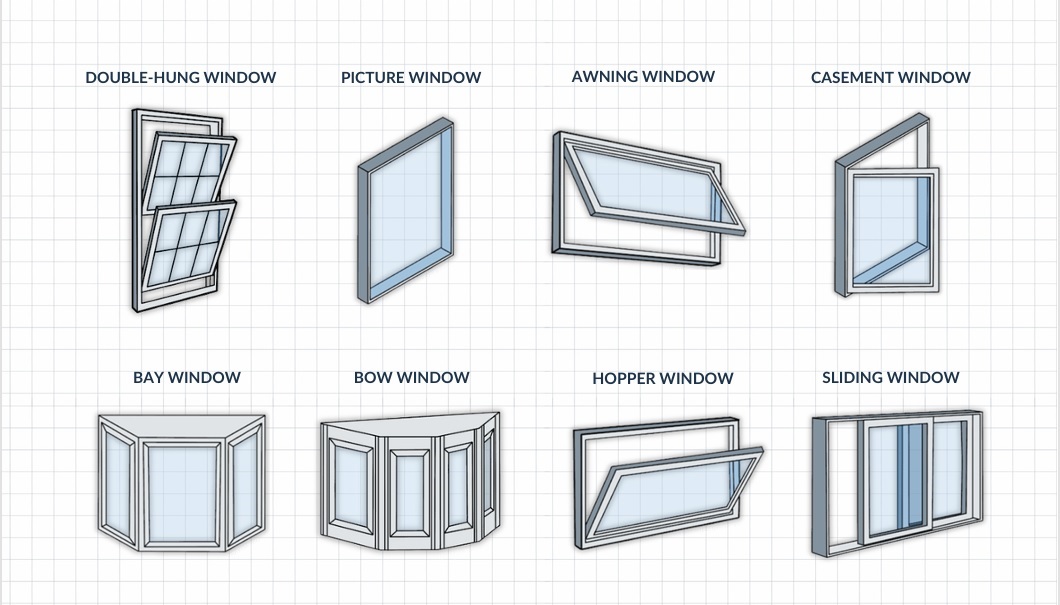 DOUBLE-HUNG WINDOW

PICTURE WINDOW

AWNING WINDOW

CASEMENT WINDOW

BAY WINDOW

BOW WINDOW

HOPPER WINDOW

SLIDING WINDOW