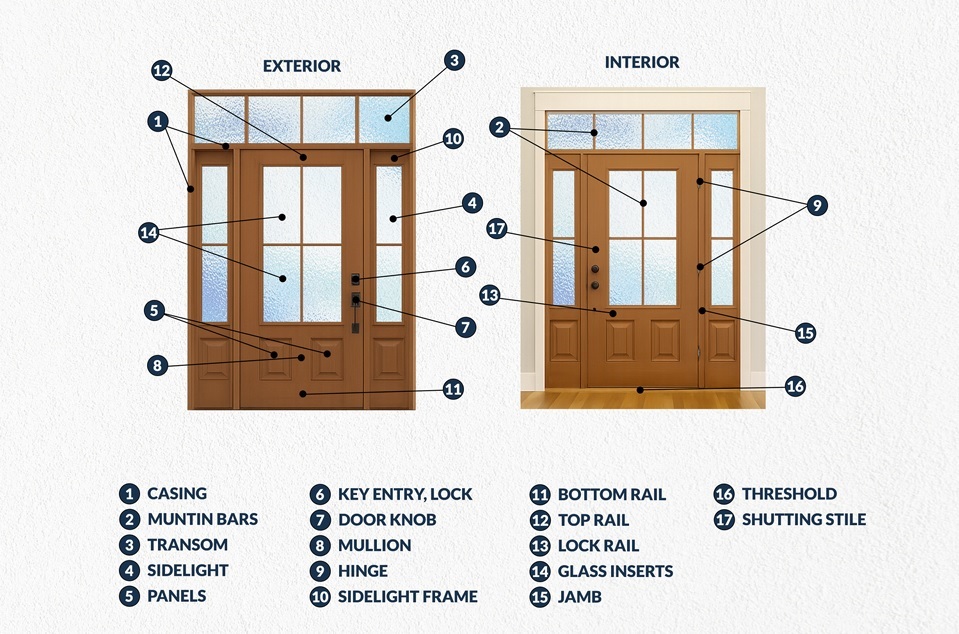 EXTERIOR

12 3 1 10 4 14 6 5 7 8 11

INTERIOR

2 9 17 13 15 16

1 CASING
2 MUNTIN BARS
3 TRANSOM
4 SIDELIGHT
5 PANELS

6 KEY ENTRY, LOCK
7 DOOR KNOB
8 MULLION
9 HINGE
10 SIDELIGHT FRAME

11 BOTTOM RAIL
12 TOP RAIL
13 LOCK RAIL
14 GLASS INSERTS
15 JAMB

16 THRESHOLD
17 SHUTTING STILE